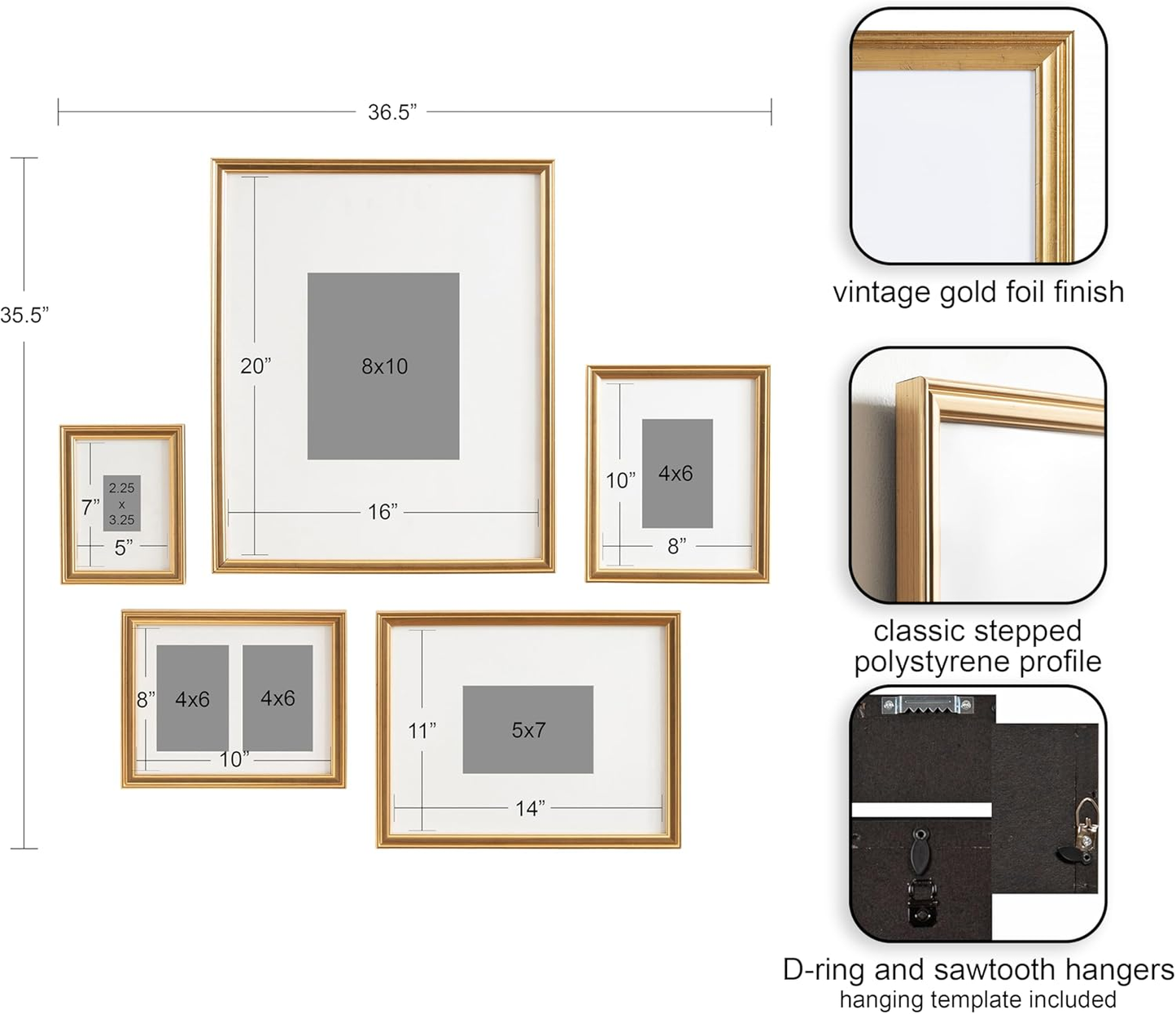 36.5”

35.5”

20”

8x10

16”

7”

2.25
x
3.25

5”

10”

4x6

8”

8”

4x6

4x6

10”

11”

5x7

14”

vintage gold foil finish

classic stepped polystyrene profile

D-ring and sawtooth hangers
hanging template included